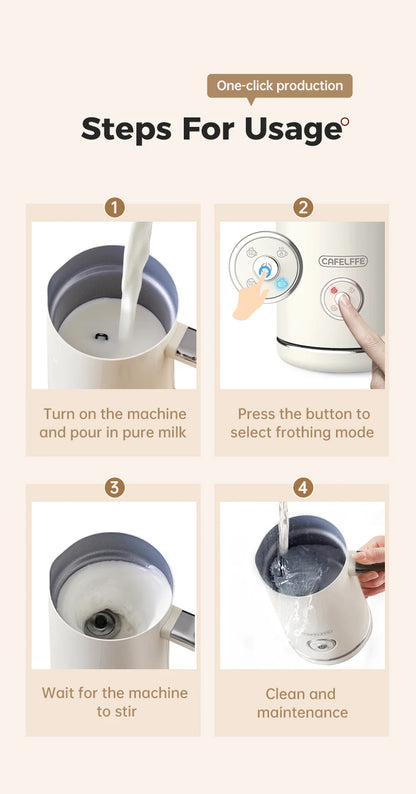 One-click production

Steps For Usage

1

Turn on the machine and pour in pure milk

2

CAFELFFE

Press the button to select frothing mode

3

Wait for the machine to stir

4

CAFELFFE

Clean and maintenance